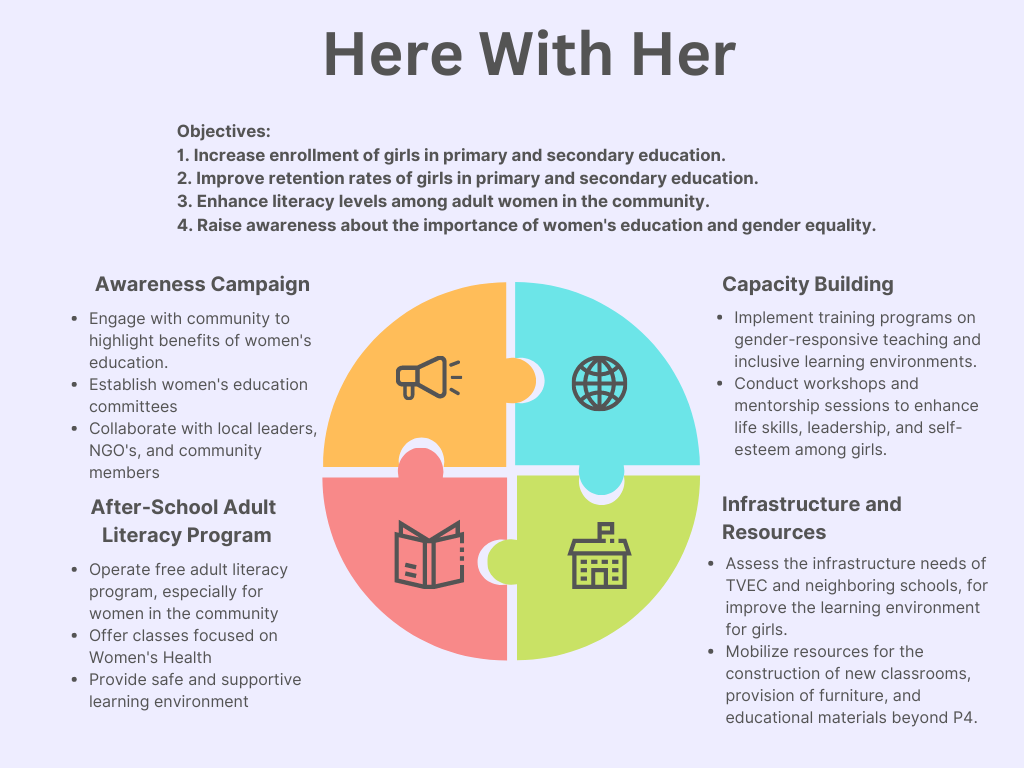 Here With Her

Objectives:
1. Increase enrollment of girls in primary and secondary education.
2. Improve retention rates of girls in primary and secondary education.
3. Enhance literacy levels among adult women in the community.
4. Raise awareness about the importance of women's education and gender equality.

Awareness Campaign

- Engage with community to highlight benefits of women's education.
- Establish women's education committees
- Collaborate with local leaders, NGO's, and community members

After-School Adult Literacy Program

- Operate free adult literacy program, especially for women in the community
- Offer classes focused on Women's Health
- Provide safe and supportive learning environment

Capacity Building

- Implement training programs on gender-responsive teaching and inclusive learning environments.
- Conduct workshops and mentorship sessions to enhance life skills, leadership, and self-esteem among girls.

Infrastructure and Resources

- Assess the infrastructure needs of TVEC and neighboring schools, for improve the learning environment for girls.
- Mobilize resources for the construction of new classrooms, provision of furniture, and educational materials beyond P4.